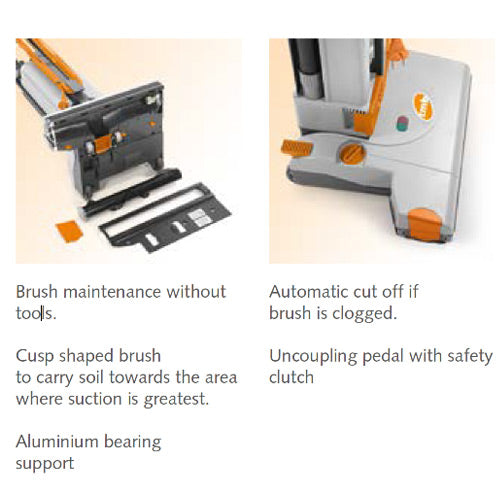 Brush maintenance without tools.

Cusp shaped brush
to carry soil towards the area where suction is greatest.

Aluminium bearing support

Automatic cut off if brush is clogged.

Uncoupling pedal with safety clutch