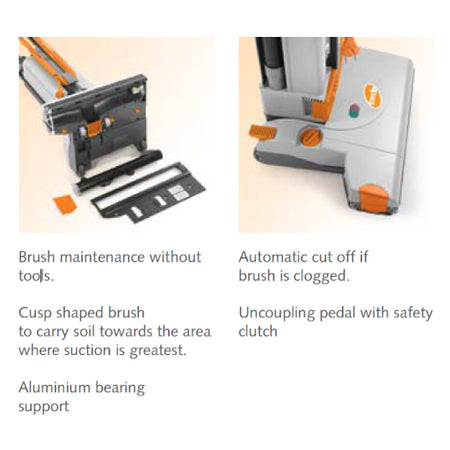 Brush maintenance without tools.

Cusp shaped brush to carry soil towards the area where suction is greatest.

Aluminium bearing support

Automatic cut off if brush is clogged.

Uncoupling pedal with safety clutch