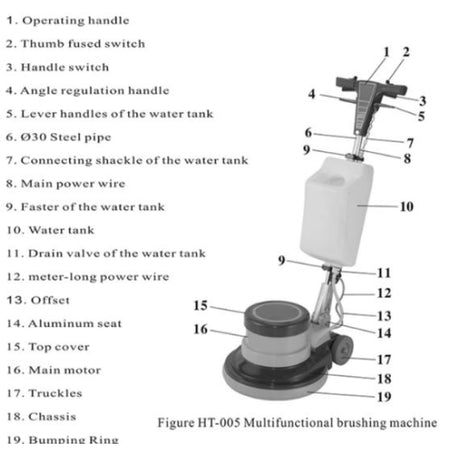 1. Operating handle
2. Thumb fused switch
3. Handle switch
4. Angle regulation handle
5. Lever handles of the water tank
6. Ø30 Steel pipe
7. Connecting shackle of the water tank
8. Main power wire
9. Faster of the water tank
10. Water tank
11. Drain valve of the water tank
12. meter-long power wire
13. Offset
14. Aluminum seat
15. Top cover
16. Main motor
17. Truckles
18. Chassis
19. Bumping Ring

1 2 4 3 5 6 7 9 8 10 9 11 12 15 13 16 14 17 18 19

Figure HT-005 Multifunctional brushing machine